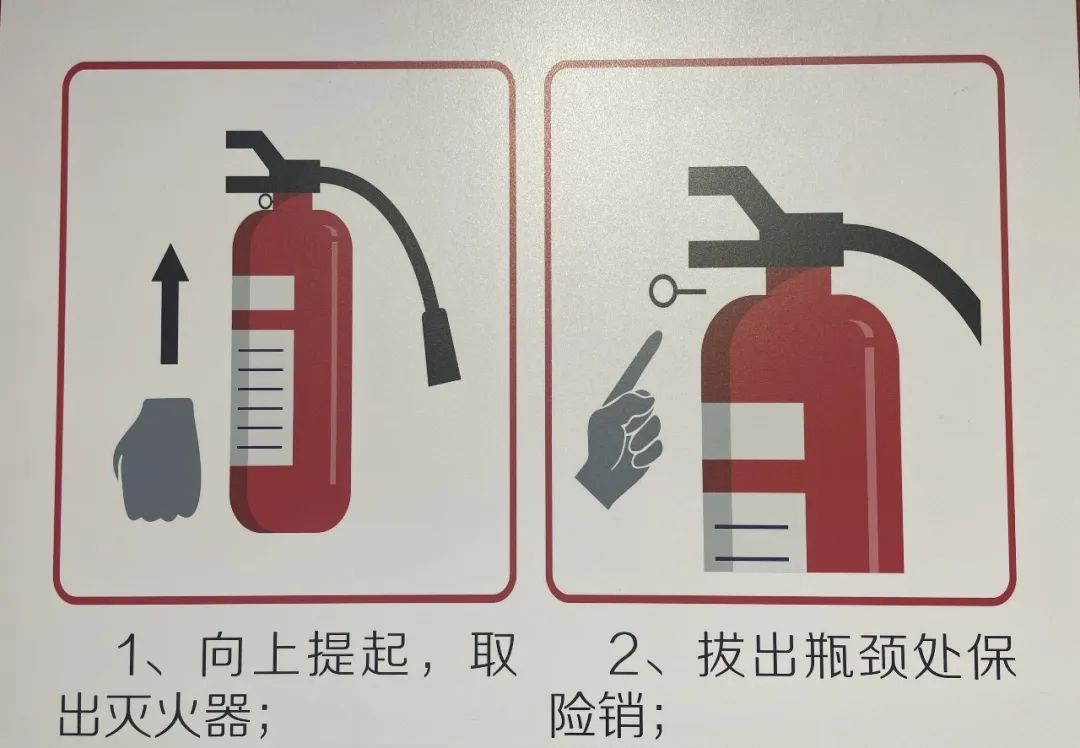 1、向上提起，取出灭火器；

2、拔出瓶颈处保险销；